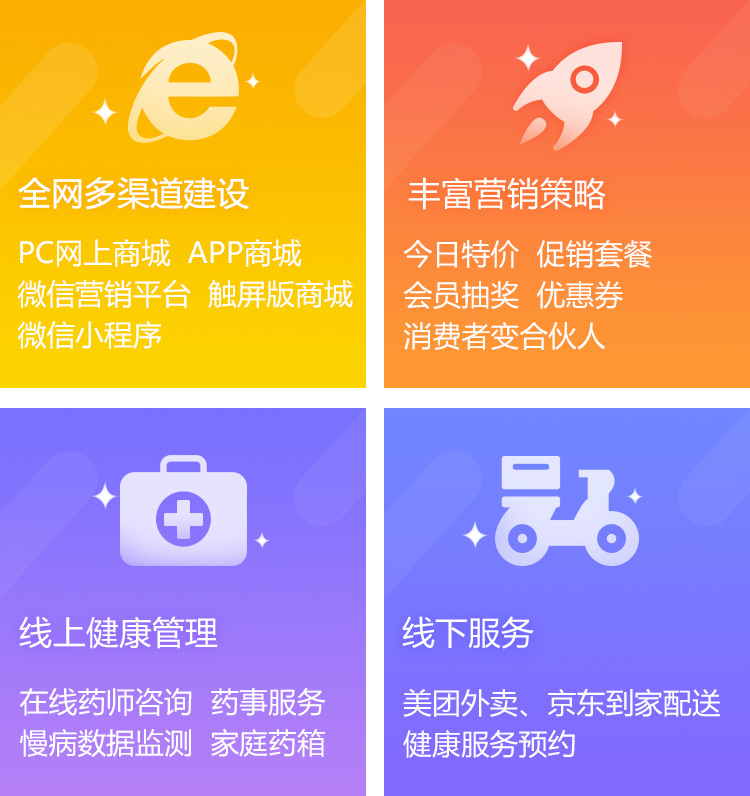 全网多渠道建设

PC网上商城 APP商城
微信营销平台 触屏版商城
微信小程序

丰富营销策略

今日特价 促销套餐
会员抽奖 优惠券
消费者变合伙人

线上健康管理

在线药师咨询 药事服务
慢病数据监测 家庭药箱

线下服务

美团外卖、京东到家配送
健康服务预约